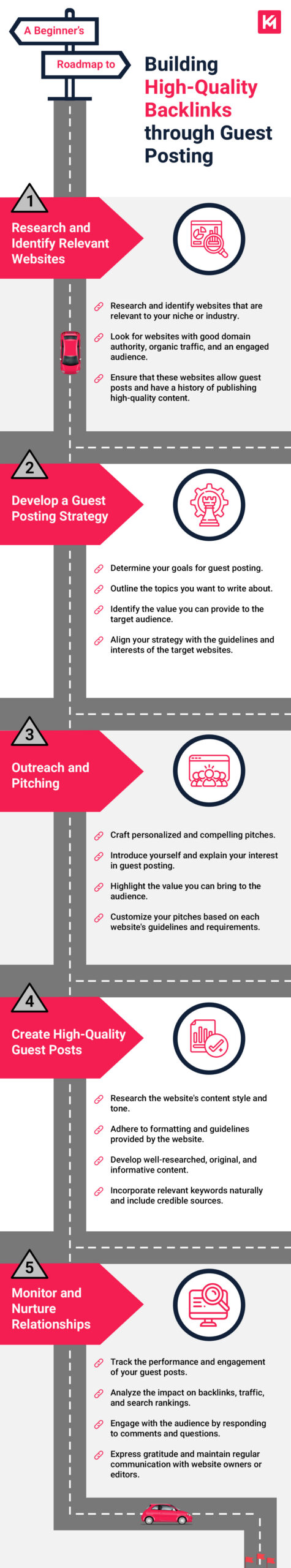 A Beginner's

Roadmap to

Building High-Quality Backlinks through Guest Posting

1

Research and Identify Relevant Websites

Research and identify websites that are relevant to your niche or industry.

Look for websites with good domain authority, organic traffic, and an engaged audience.

Ensure that these websites allow guest posts and have a history of publishing high-quality content.

2

Develop a Guest Posting Strategy

Determine your goals for guest posting.

Outline the topics you want to write about.

Identify the value you can provide to the target audience.

Align your strategy with the guidelines and interests of the target websites.

3

Outreach and Pitching

Craft personalized and compelling pitches.

Introduce yourself and explain your interest in guest posting.

Highlight the value you can bring to the audience.

Customize your pitches based on each website's guidelines and requirements.

4

Create High-Quality Guest Posts

Research the website's content style and tone.

Adhere to formatting and guidelines provided by the website.

Develop well-researched, original, and informative content.

Incorporate relevant keywords naturally and include credible sources.

5

Monitor and Nurture Relationships

Track the performance and engagement of your guest posts.

Analyze the impact on backlinks, traffic, and search rankings.

Engage with the audience by responding to comments and questions.

Express gratitude and maintain regular communication with website owners or editors.